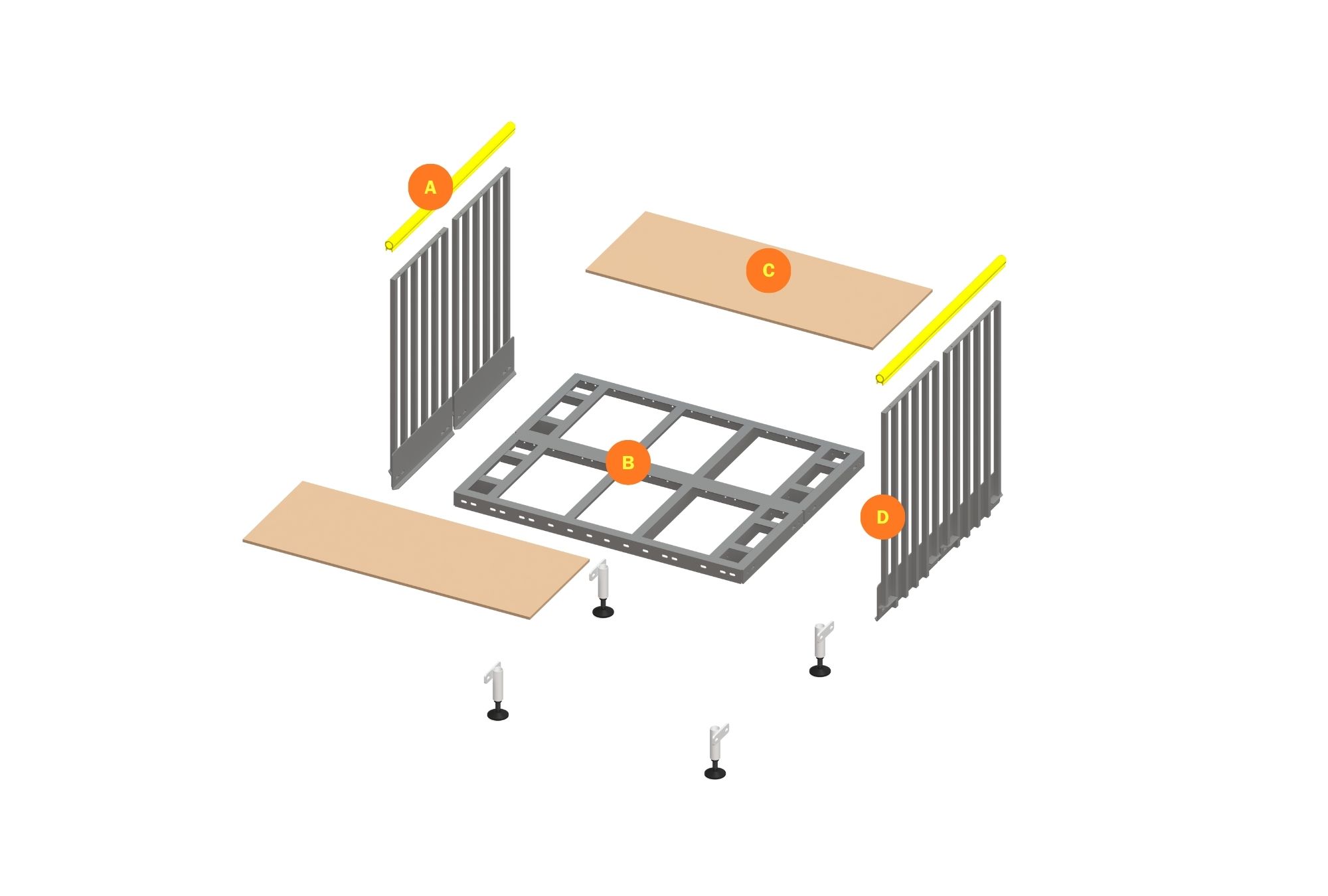 A
C
B
D